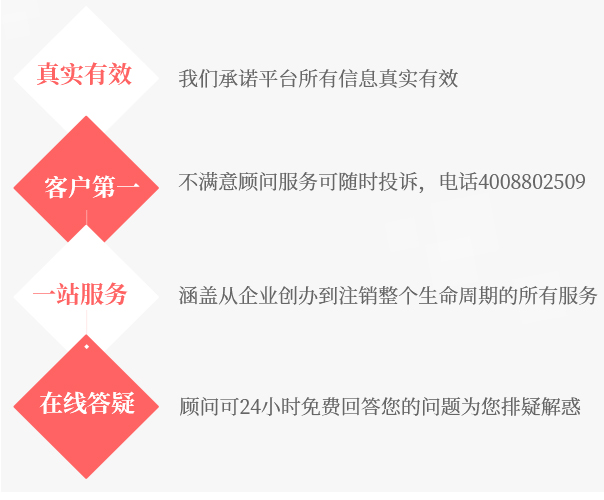 真实有效

我们承诺平台所有信息真实有效

客户第一

不满意顾问服务可随时投诉，电话4008802509

一站服务

涵盖从企业创办到注销整个生命周期的所有服务

在线答疑

顾问可24小时免费回答您的问题为您排疑解惑